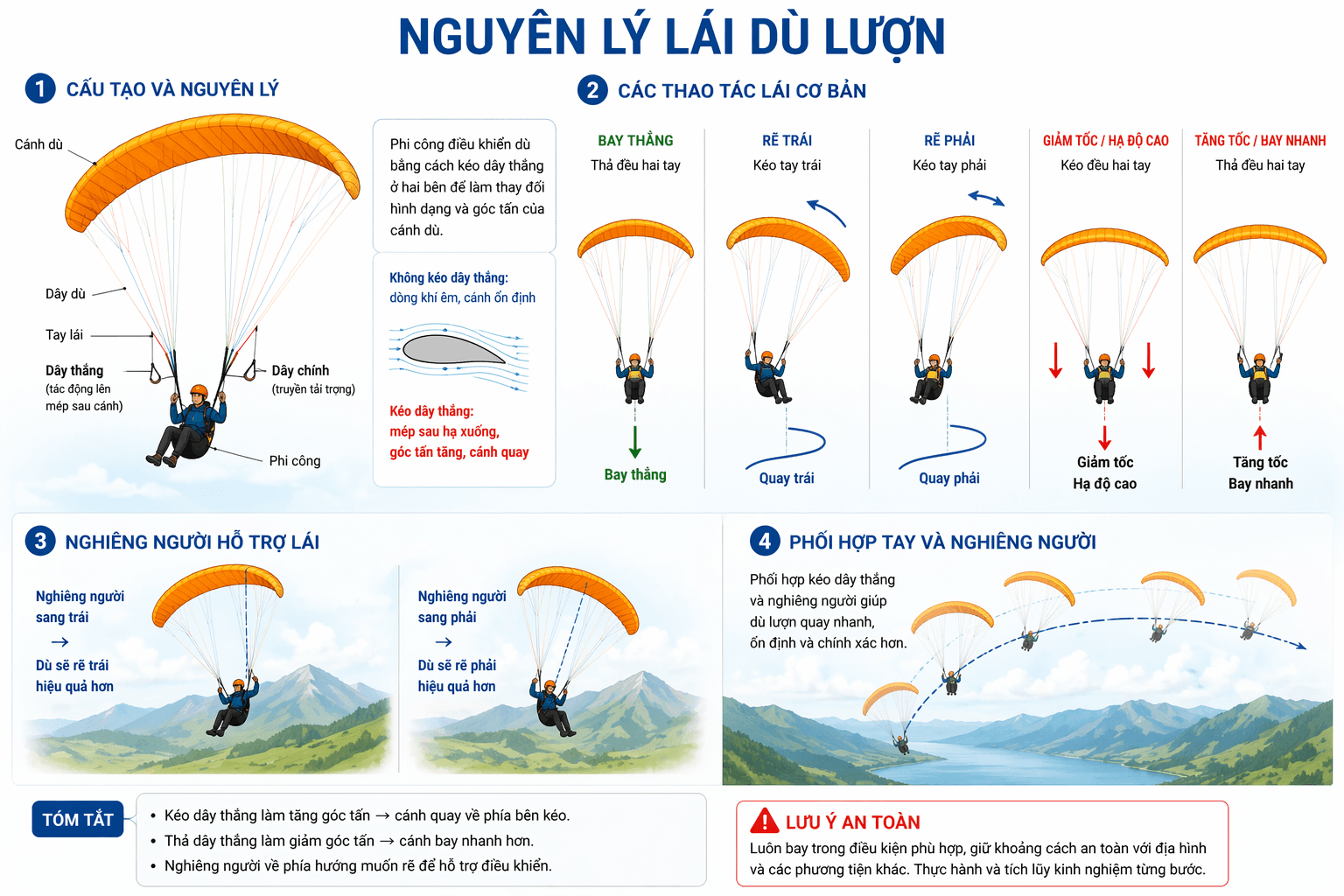 NGUYÊN LÝ LÁI DÙ LƯỢN

1 CẤU TẠO VÀ NGUYÊN LÝ

Cánh dù

Dây dù

Tay lái

Dây thắng
(tác động lên mép sau cánh)

Dây chính
(truyền tải trọng)

Phi công

Phi công điều khiển dù bằng cách kéo dây thắng ở hai bên để làm thay đổi hình dạng và góc tấn của cánh dù.

Không kéo dây thắng:
dòng khí êm, cánh ổn định

Kéo dây thắng:
mép sau hạ xuống,
góc tấn tăng, cánh quay

2 CÁC THAO TÁC LÁI CƠ BẢN

BAY THẲNG
Thả đều hai tay
Bay thẳng

RẼ TRÁI
Kéo tay trái
Quay trái

RẼ PHẢI
Kéo tay phải
Quay phải

GIẢM TỐC / HẠ ĐỘ CAO
Kéo đều hai tay
Giảm tốc
Hạ độ cao

TĂNG TỐC / BAY NHANH
Thả đều hai tay
Tăng tốc
Bay nhanh

3 NGHIÊNG NGƯỜI HỖ TRỢ LÁI

Nghiêng người sang trái
→
Dù sẽ rẽ trái hiệu quả hơn

Nghiêng người sang phải
→
Dù sẽ rẽ phải hiệu quả hơn

4 PHỐI HỢP TAY VÀ NGHIÊNG NGƯỜI

Phối hợp kéo dây thắng và nghiêng người giúp dù lượn quay nhanh, ổn định và chính xác hơn.

TÓM TẮT
• Kéo dây thắng làm tăng góc tấn → cánh quay về phía bên kéo.
• Thả dây thắng làm giảm góc tấn → cánh bay nhanh hơn.
• Nghiêng người về phía hướng muốn rẽ để hỗ trợ điều khiển.

LƯU Ý AN TOÀN
Luôn bay trong điều kiện phù hợp, giữ khoảng cách an toàn với địa hình và các phương tiện khác. Thực hành và tích lũy kinh nghiệm từng bước.